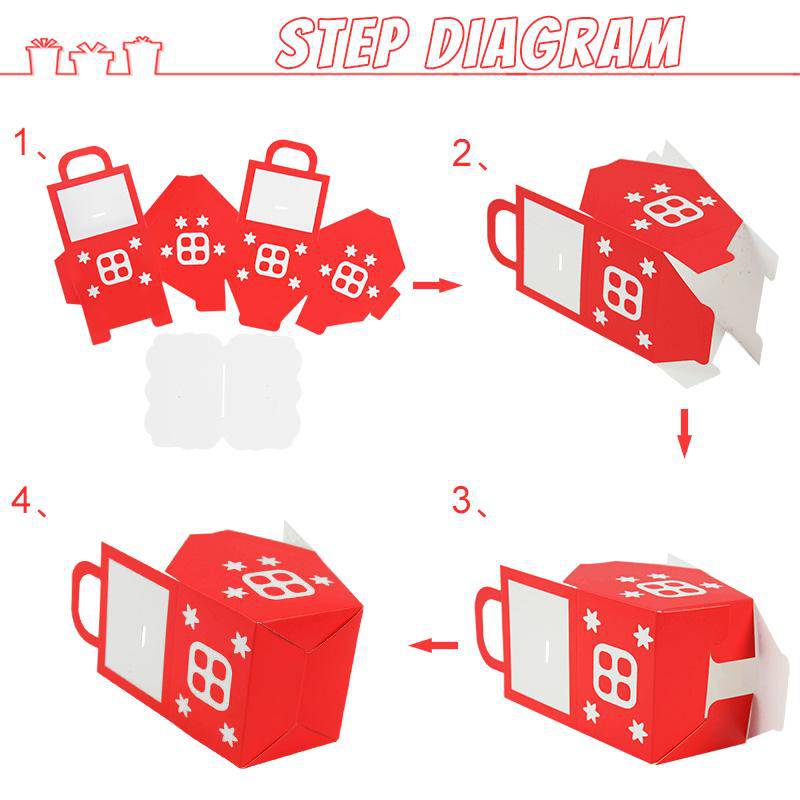 STEP DIAGRAM

1、

2、

3、

4、